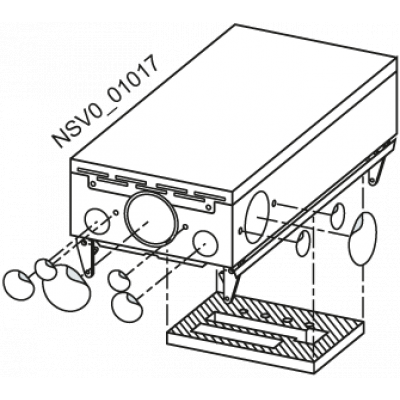 NSV0_01017